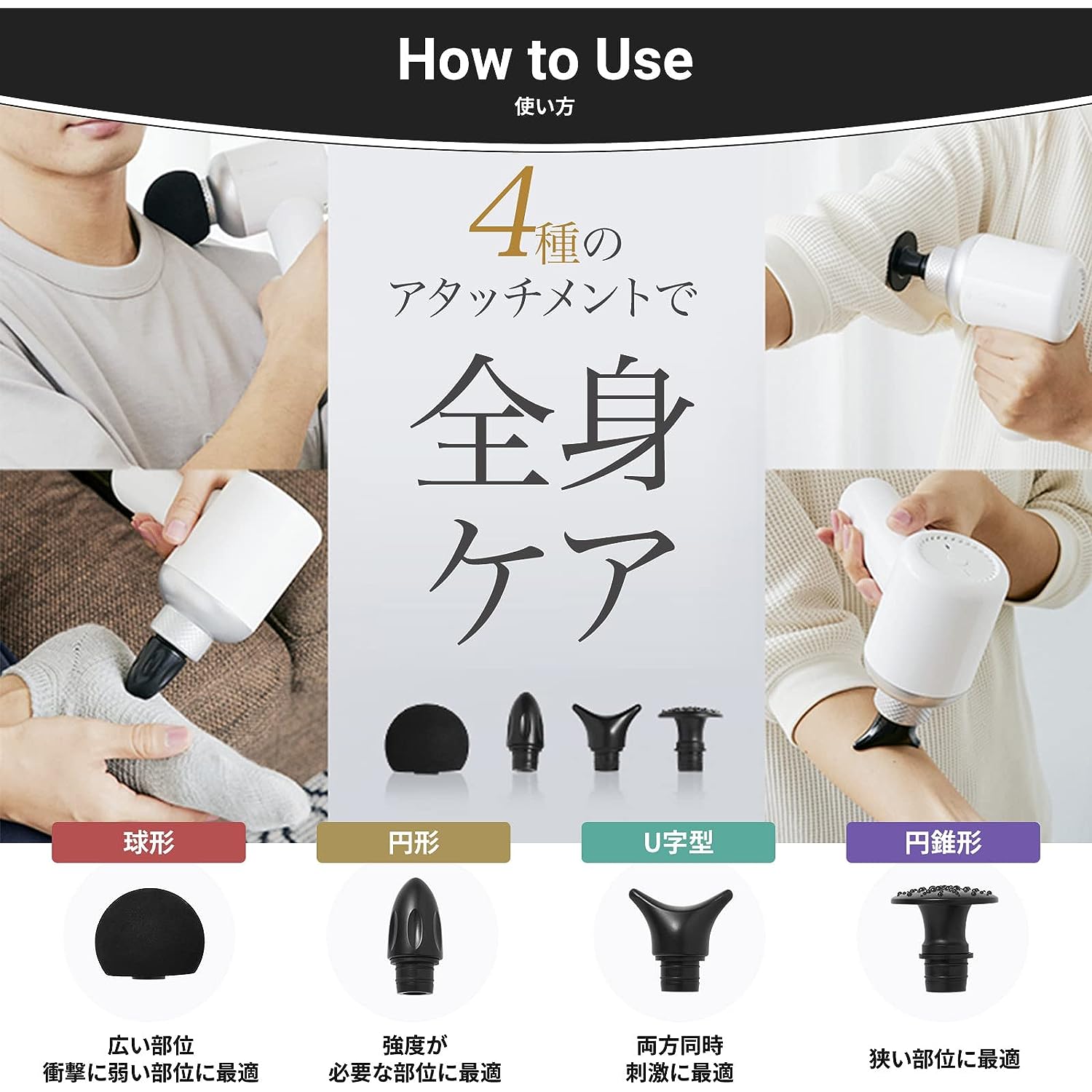 How to Use
使い方

4種の
アタッチメントで
全身
ケア

球形
広い部位
衝撃に弱い部位に最適

円形
強度が
必要な部位に最適

U字型
両方同時
刺激に最適

円錐形
狭い部位に最適