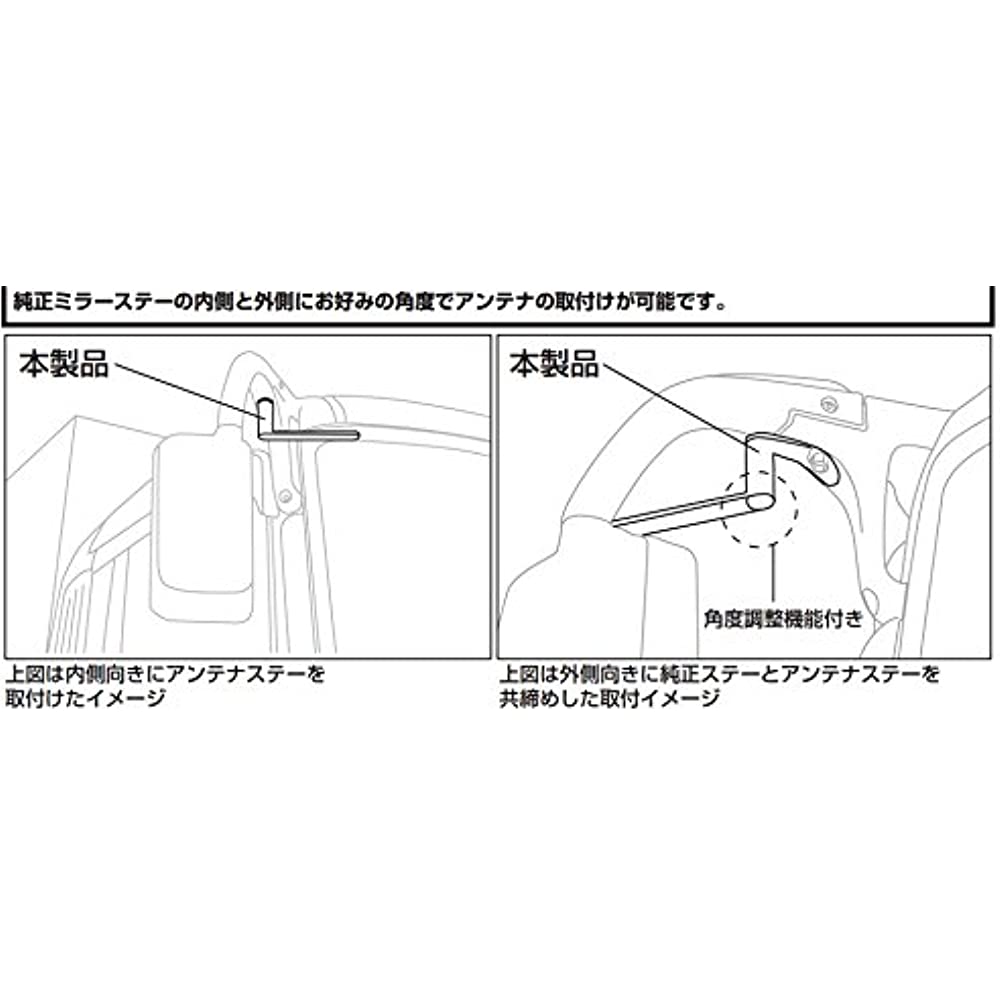 純正ミラーステーの内側と外側にお好みの角度でアンテナの取付けが可能です。

本製品

上図は内側向きにアンテナステーを取付けたイメージ

本製品

角度調整機能付き

上図は外側向きに純正ステーとアンテナステーを共締めした取付イメージ