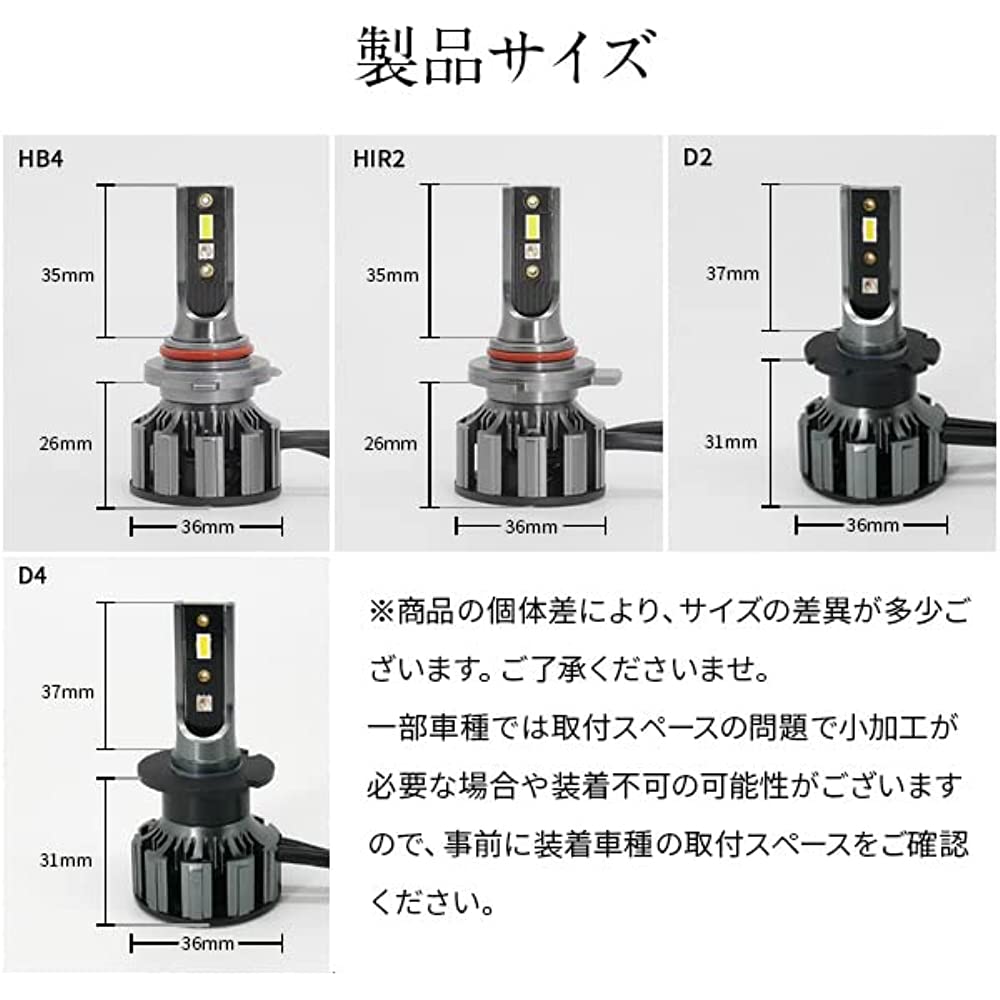 製品サイズ

HB4

35mm

26mm

36mm

HIR2

35mm

26mm

36mm

D2

37mm

31mm

36mm

D4

37mm

31mm

36mm

※商品の個体差により、サイズの差異が多少ございます。ご了承くださいませ。
一部車種では取付スペースの問題で小加工が必要な場合や装着不可の可能性がございますので、事前に装着車種の取付スペースをご確認ください。