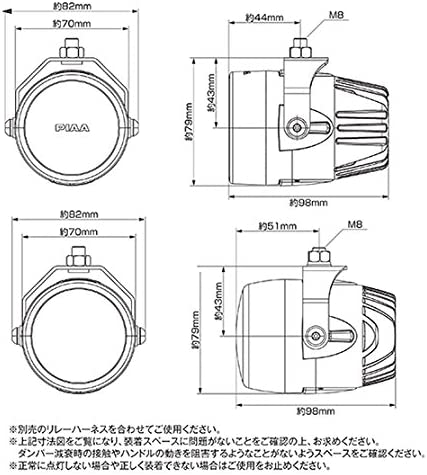 約82mm
約70mm
PIAA
約44mm
M8
約43mm
約79mm
約98mm
約82mm
約70mm
約51mm
M8
約43mm
約79mm
約98mm

※別売のリレーハーネスを合わせてご使用ください。
※上記寸法図をご覧になり、装着スペースに問題がないことをご確認の上、お求めください。
ダンパー減衰時の接触やハンドルの動きを阻害するようなことがないようスペースをご確認ください。
※正常に点灯しない場合や正しく装着できない場合はご使用をお止めください。