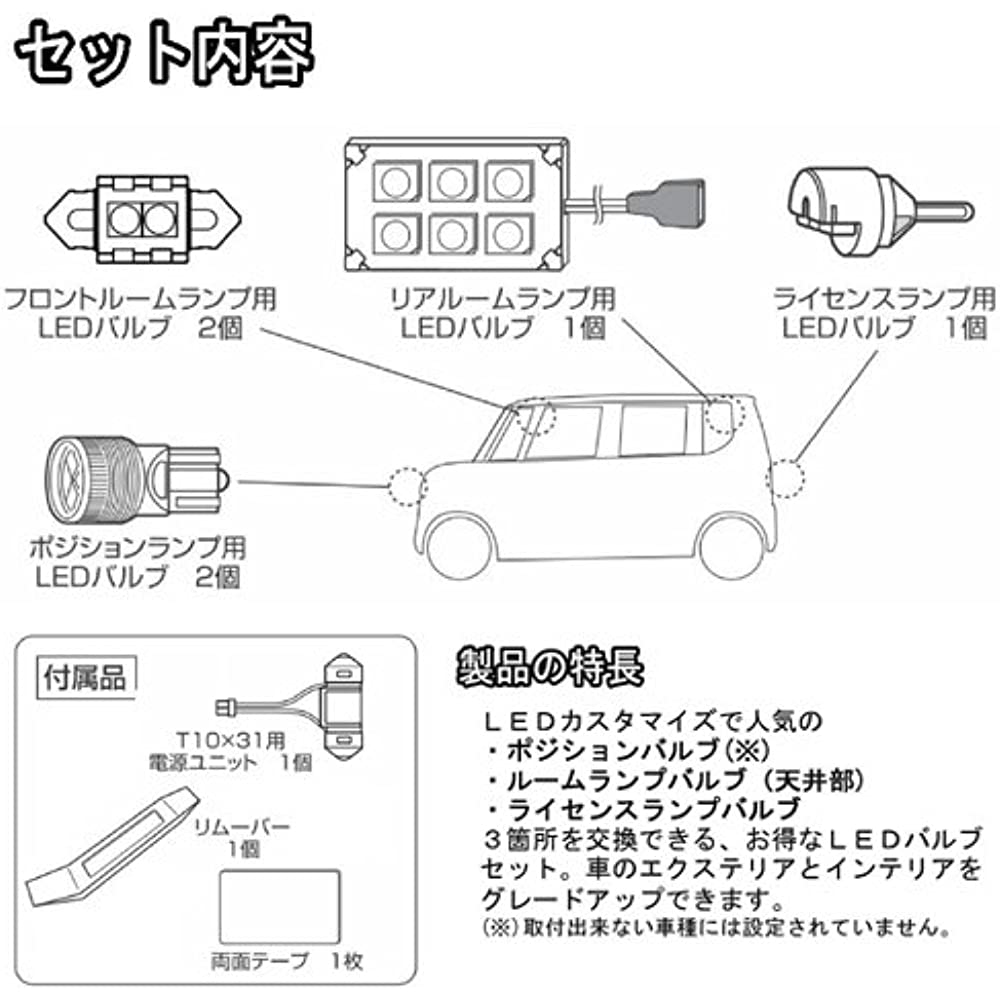 セット内容

フロントルームランプ用
LEDバルブ　2個

リアルームランプ用
LEDバルブ　1個

ライセンスランプ用
LEDバルブ　1個

ポジションランプ用
LEDバルブ　2個

付属品

T10×31用
電源ユニット　1個

リムーバー
1個

両面テープ　1枚

製品の特長

ＬＥＤカスタマイズで人気の
・ポジションバルブ（※）
・ルームランプバルブ（天井部）
・ライセンスランプバルブ
３箇所を交換できる、お得なＬＥＤバルブセット。車のエクステリアとインテリアをグレードアップできます。
(※)取付出来ない車種には設定されていません。