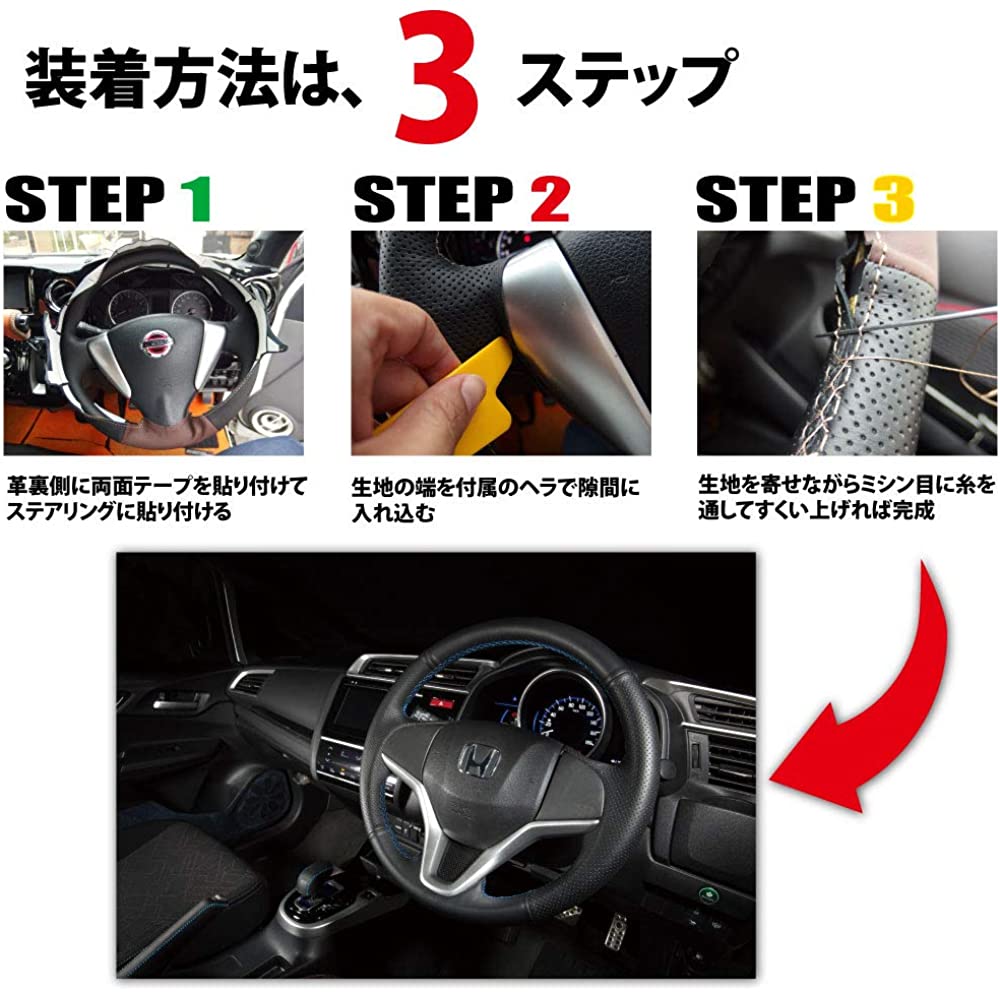 装着方法は、3 ステップ

STEP 1

革裏側に両面テープを貼り付けてステアリングに貼り付ける

STEP 2

生地の端を付属のヘラで隙間に入れ込む

STEP 3

生地を寄せながらミシン目に糸を通してすくい上げれば完成