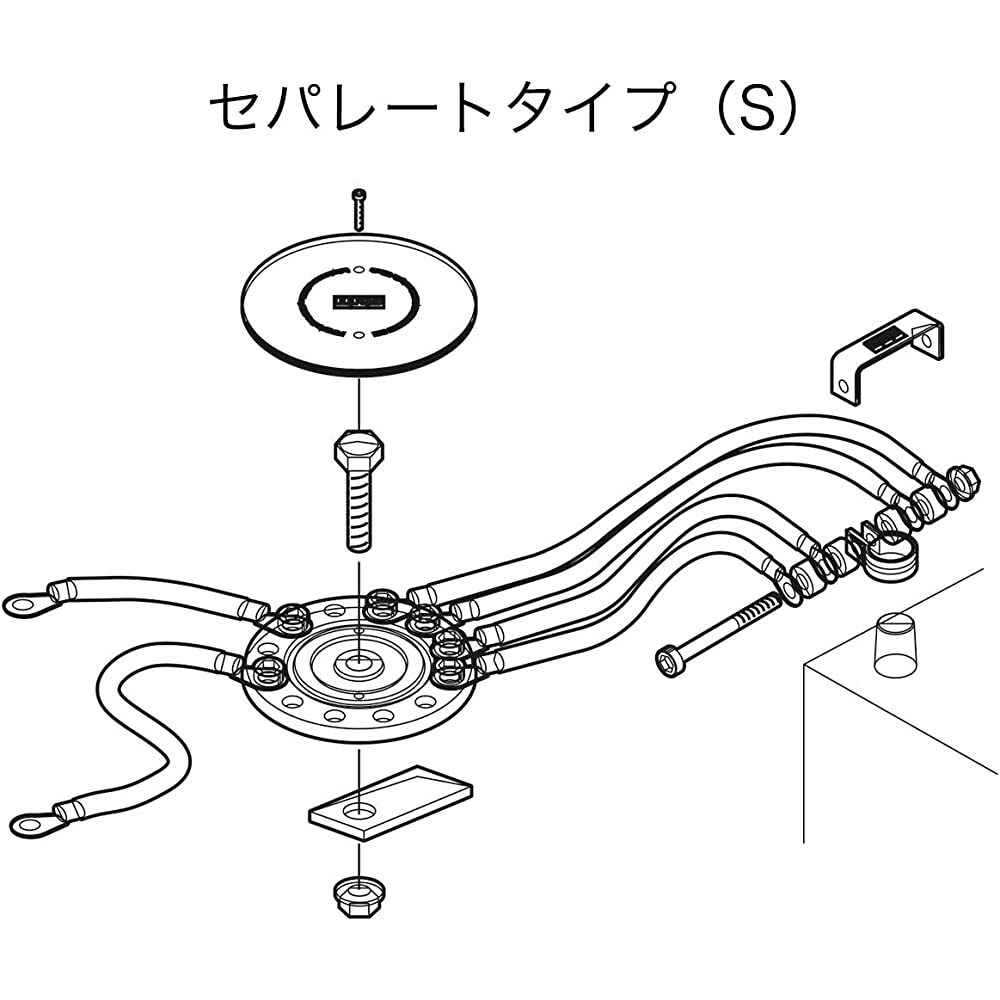 セパレートタイプ（S）