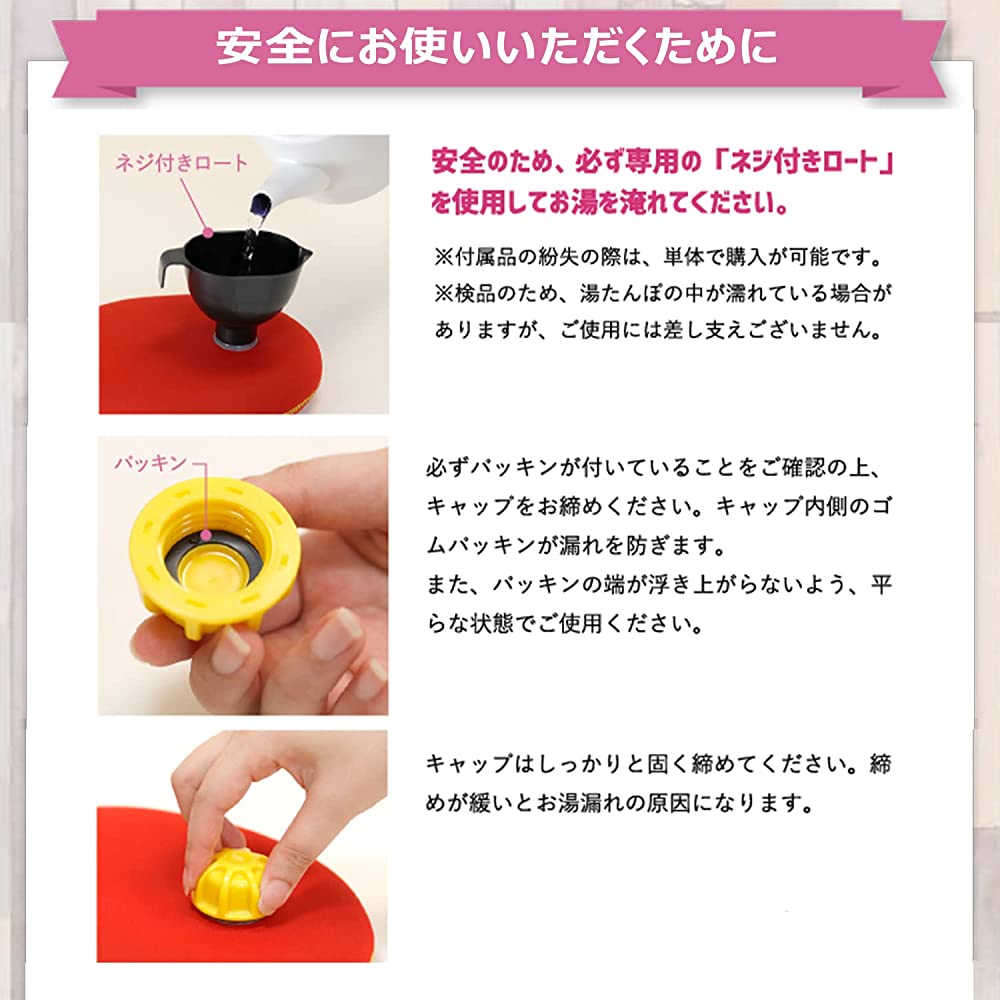 安全にお使いいただくために

ネジ付きロート

安全のため、必ず専用の「ネジ付きロート」を使用してお湯を淹れてください。

※付属品の紛失の際は、単体で購入が可能です。
※検品のため、湯たんぽの中が濡れている場合がありますが、ご使用には差し支えございません。

パッキン

必ずパッキンが付いていることをご確認の上、キャップをお締めください。キャップ内側のゴムパッキンが漏れを防ぎます。
また、パッキンの端が浮き上がらないよう、平らな状態でご使用ください。

キャップはしっかりと固く締めてください。締めが緩いとお湯漏れの原因になります。