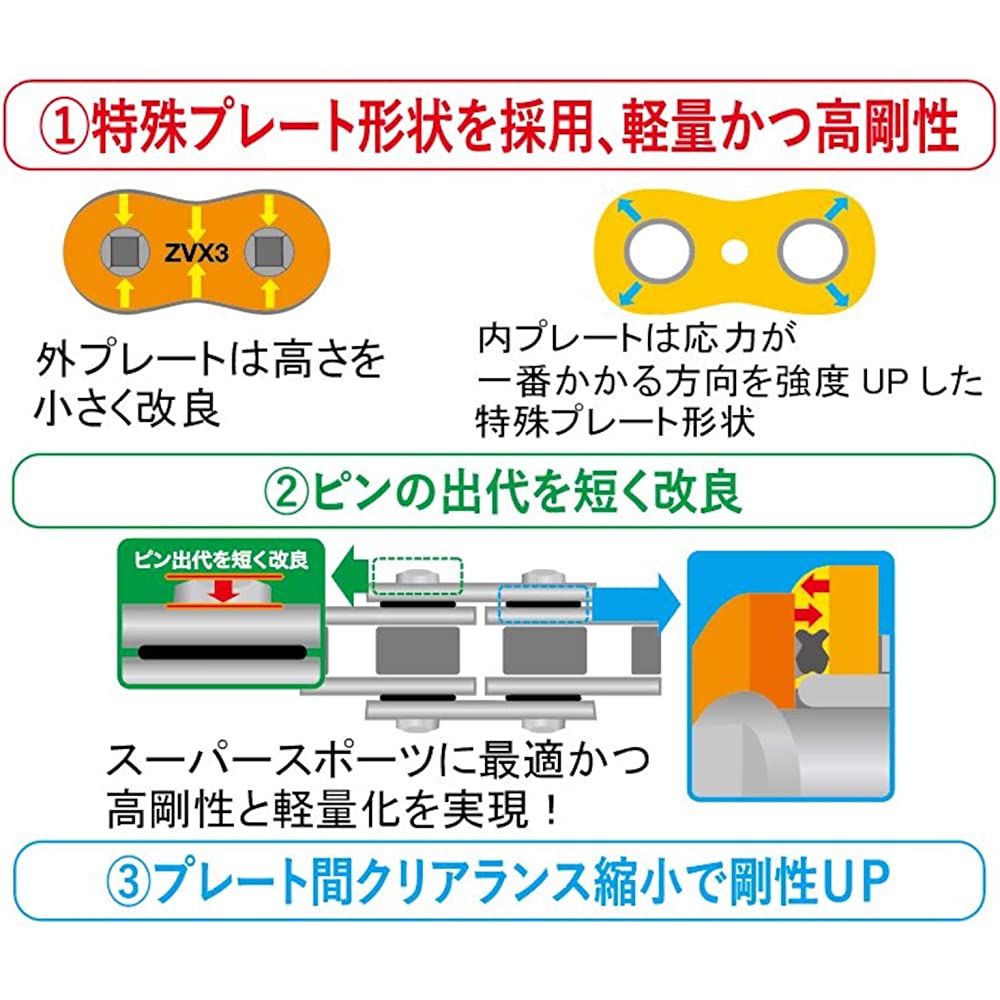 ①特殊プレート形状を採用、軽量かつ高剛性

ZVX3

外プレートは高さを小さく改良

内プレートは応力が一番かかる方向を強度 UP した特殊プレート形状

②ピンの出代を短く改良

ピン出代を短く改良

スーパースポーツに最適かつ高剛性と軽量化を実現！

③プレート間クリアランス縮小で剛性UP