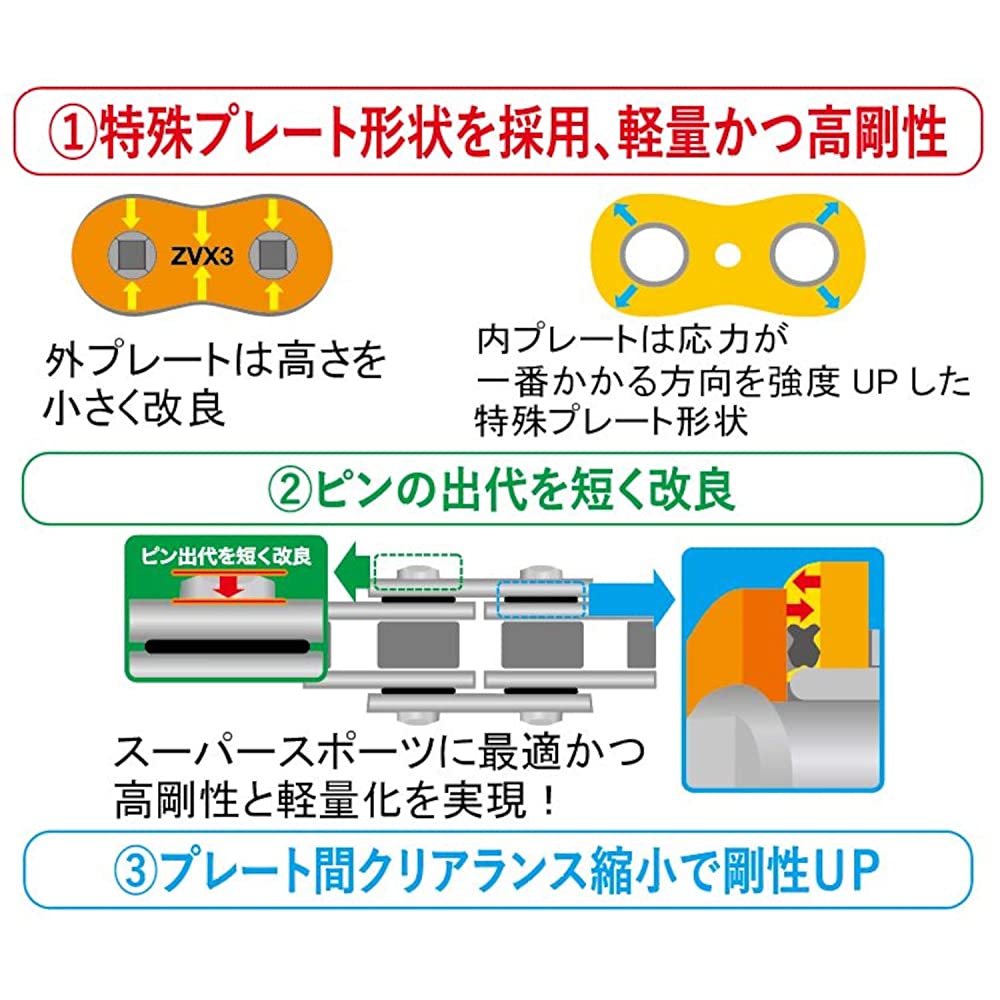 ①特殊プレート形状を採用、軽量かつ高剛性

ZVX3

外プレートは高さを小さく改良

内プレートは応力が一番かかる方向を強度 UP した特殊プレート形状

②ピンの出代を短く改良

ピン出代を短く改良

スーパースポーツに最適かつ高剛性と軽量化を実現！

③プレート間クリアランス縮小で剛性UP