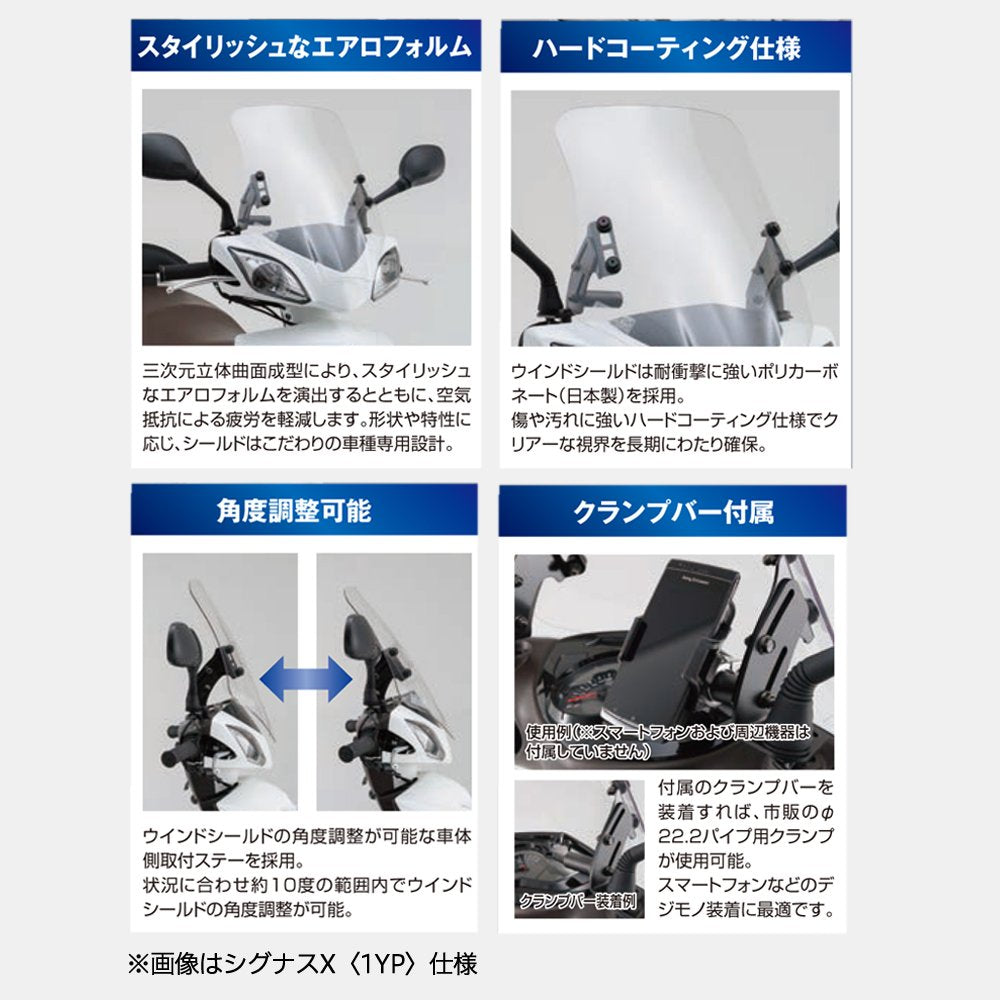 スタイリッシュなエアロフォルム

三次元立体曲面成型により、スタイリッシュなエアロフォルムを演出するとともに、空気抵抗による疲労を軽減します。形状や特性に応じ、シールドはこだわりの車種専用設計。

ハードコーティング仕様

ウインドシールドは耐衝撃に強いポリカーボネート(日本製)を採用。
傷や汚れに強いハードコーティング仕様でクリアーな視界を長期にわたり確保。

角度調整可能

ウインドシールドの角度調整が可能な車体側取付ステーを採用。
状況に合わせ約10度の範囲内でウインドシールドの角度調整が可能。

クランプバー付属

使用例(※スマートフォンおよび周辺機器は付属していません)

クランプバー装着例

付属のクランプバーを装着すれば、市販のφ22.2パイプ用クランプが使用可能。
スマートフォンなどのデジモノ装着に最適です。

※画像はシグナスX〈1YP〉仕様