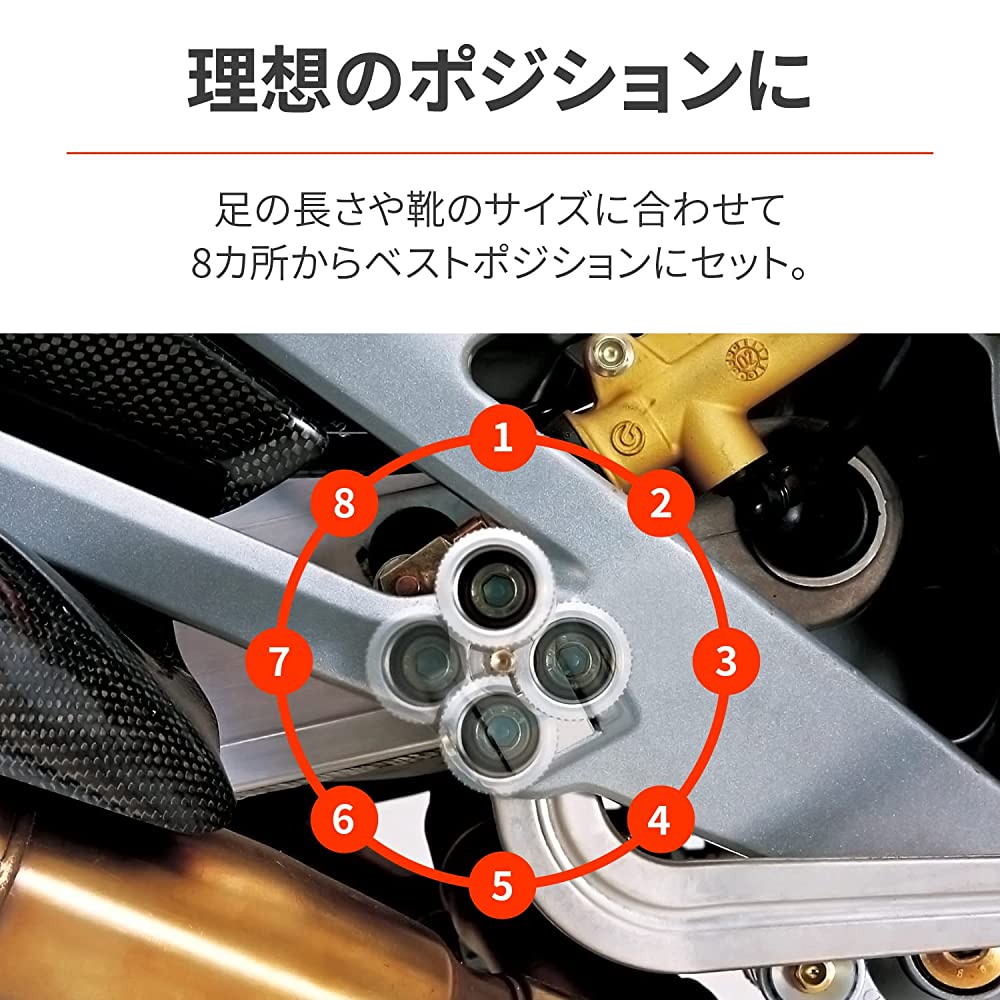 理想のポジションに

足の長さや靴のサイズに合わせて
8カ所からベストポジションにセット。

1
2
3
4
5
6
7
8