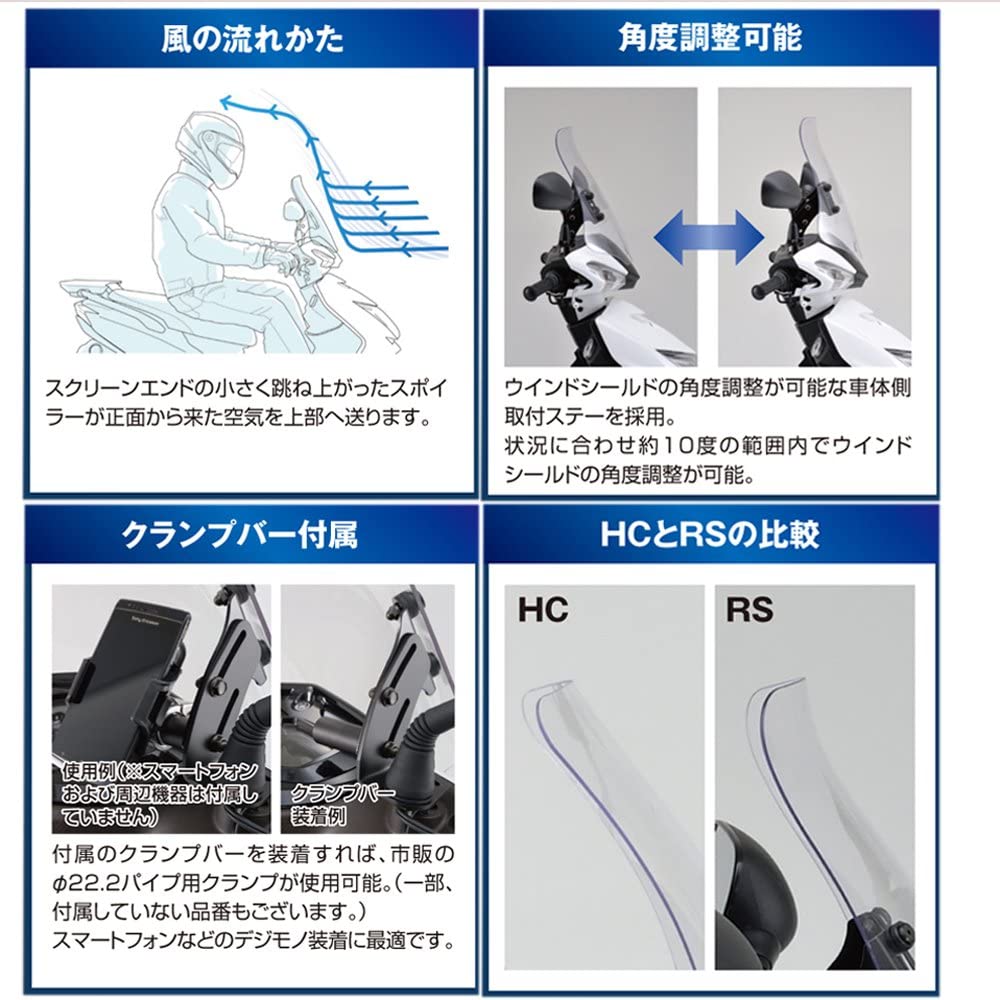 風の流れかた

スクリーンエンドの小さく跳ね上がったスポイラーが正面から来た空気を上部へ送ります。

角度調整可能

ウインドシールドの角度調整が可能な車体側取付ステーを採用。
状況に合わせ約10度の範囲内でウインドシールドの角度調整が可能。

クランプバー付属

使用例（※スマートフォンおよび周辺機器は付属していません）

クランプバー装着例

付属のクランプバーを装着すれば、市販のφ22.2パイプ用クランプが使用可能。（一部、付属していない品番もございます。）
スマートフォンなどのデジモノ装着に最適です。

HCとRSの比較

HC

RS