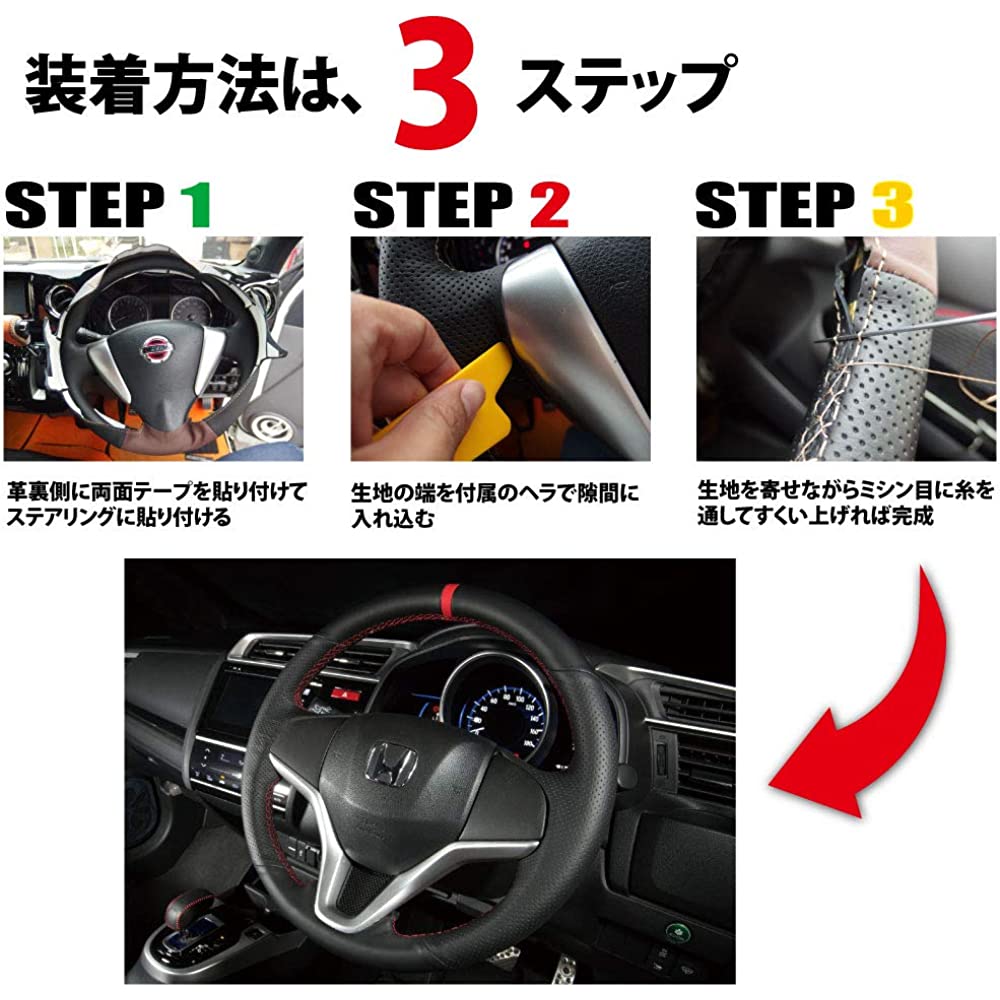 装着方法は、3 ステップ

STEP 1

革裏側に両面テープを貼り付けてステアリングに貼り付ける

STEP 2

生地の端を付属のヘラで隙間に入れ込む

STEP 3

生地を寄せながらミシン目に糸を通してすくい上げれば完成