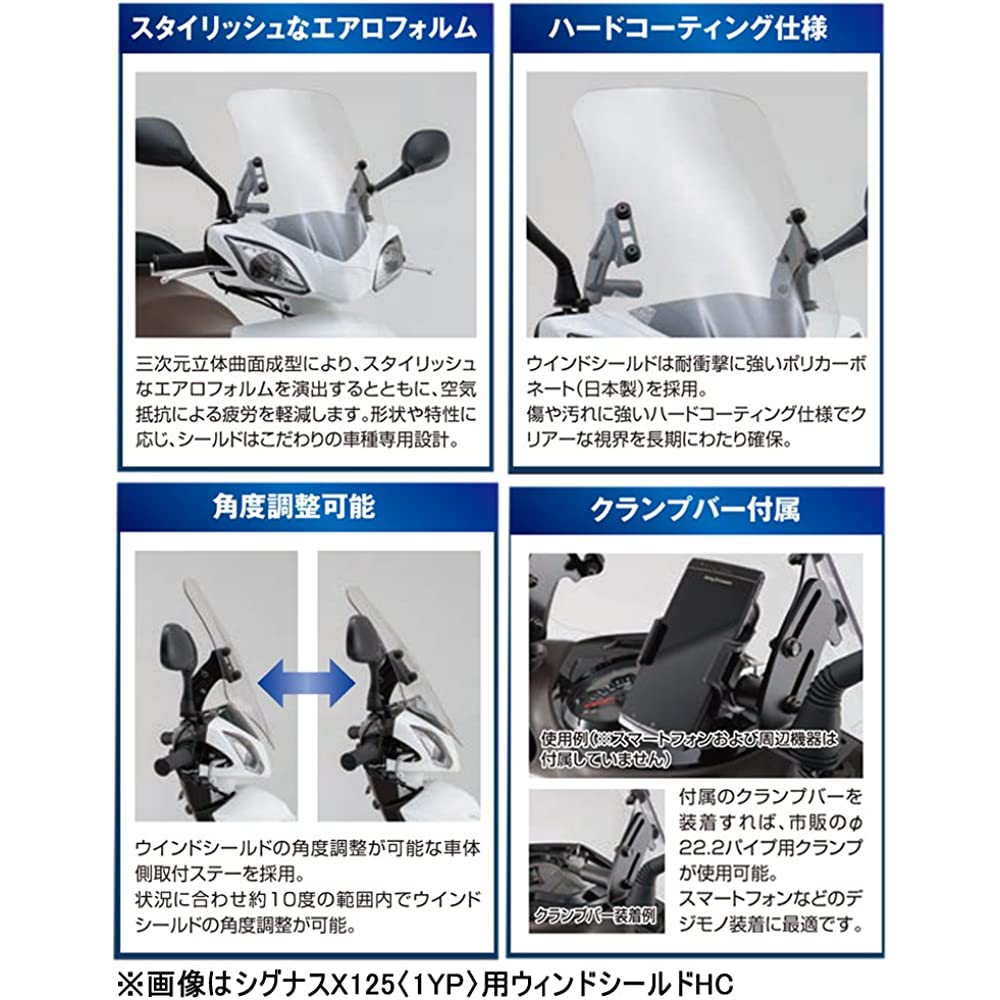 スタイリッシュなエアロフォルム

三次元立体曲面成型により、スタイリッシュなエアロフォルムを演出するとともに、空気抵抗による疲労を軽減します。形状や特性に応じ、シールドはこだわりの車種専用設計。

ハードコーティング仕様

ウインドシールドは耐衝撃に強いポリカーボネート(日本製)を採用。
傷や汚れに強いハードコーティング仕様でクリアーな視界を長期にわたり確保。

角度調整可能

ウインドシールドの角度調整が可能な車体側取付ステーを採用。
状況に合わせ約10度の範囲内でウインドシールドの角度調整が可能。

クランプバー付属

使用例(※スマートフォンおよび周辺機器は付属していません)

クランプバー装着例

付属のクランプバーを装着すれば、市販のφ22.2パイプ用クランプが使用可能。
スマートフォンなどのデジモノ装着に最適です。

※画像はシグナスX125〈1YP〉用ウィンドシールドHC