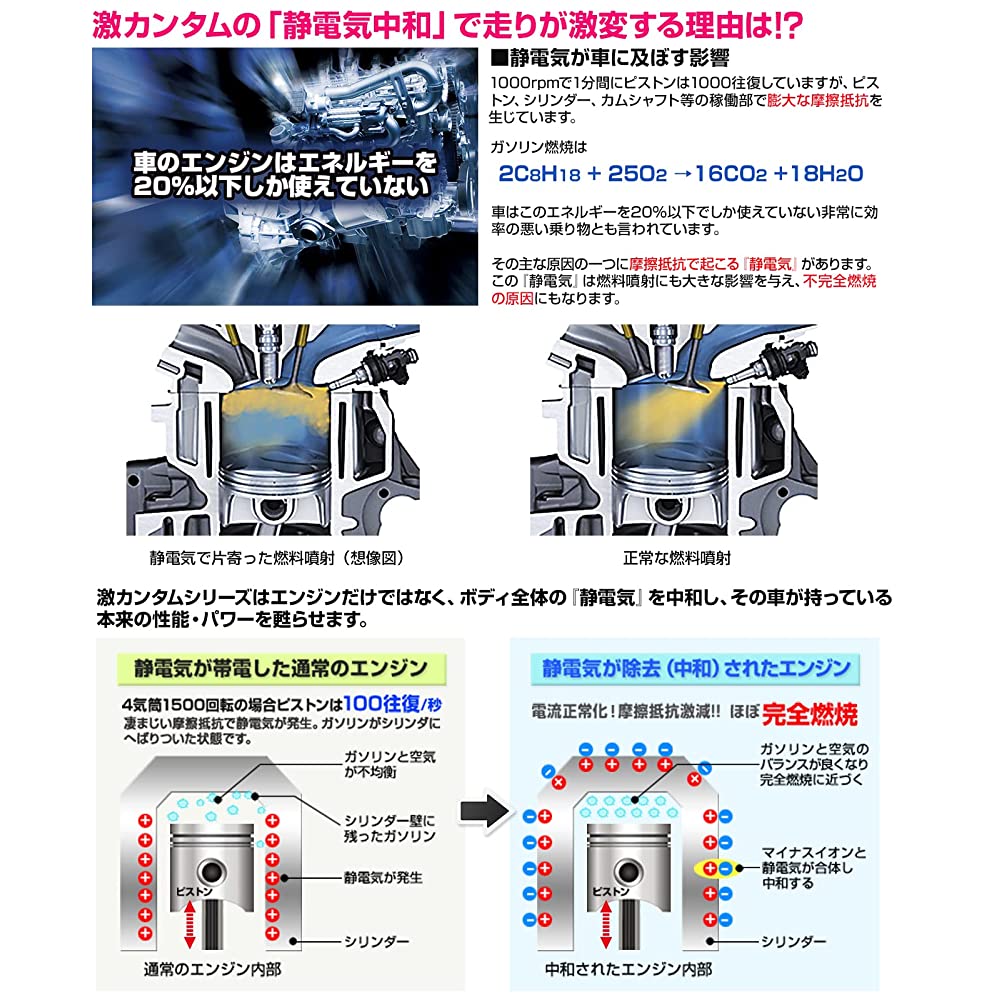 激カンタムの「静電気中和」で走りが激変する理由は!?

車のエンジンはエネルギーを20%以下しか使えていない

■静電気が車に及ぼす影響

1000rpmで1分間にピストンは1000往復していますが、ピストン、シリンダー、カムシャフト等の稼働部で膨大な摩擦抵抗を生じています。

ガソリン燃焼は

$2C_8H_{18} + 25O_2 \rightarrow 16CO_2 + 18H_2O$

車はこのエネルギーを20%以下でしか使えていない非常に効率の悪い乗り物とも言われています。

その主な原因の一つに摩擦抵抗で起こる『静電気』があります。この『静電気』は燃料噴射にも大きな影響を与え、不完全燃焼の原因にもなります。

静電気で片寄った燃料噴射（想像図）

正常な燃料噴射

激カンタムシリーズはエンジンだけではなく、ボディ全体の『静電気』を中和し、その車が持っている本来の性能・パワーを甦らせます。

静電気が帯電した通常のエンジン

4気筒1500回転の場合ピストンは100往復/秒
凄まじい摩擦抵抗で静電気が発生。ガソリンがシリンダにへばりついた状態です。

ガソリンと空気が不均衡

シリンダー壁に残ったガソリン

静電気が発生

ピストン

シリンダー

通常のエンジン内部

静電気が除去（中和）されたエンジン

電流正常化！摩擦抵抗激減!! ほぼ完全燃焼

ガソリンと空気のバランスが良くなり完全燃焼に近づく

マイナスイオンと静電気が合体し中和する

ピストン

シリンダー

中和されたエンジン内部