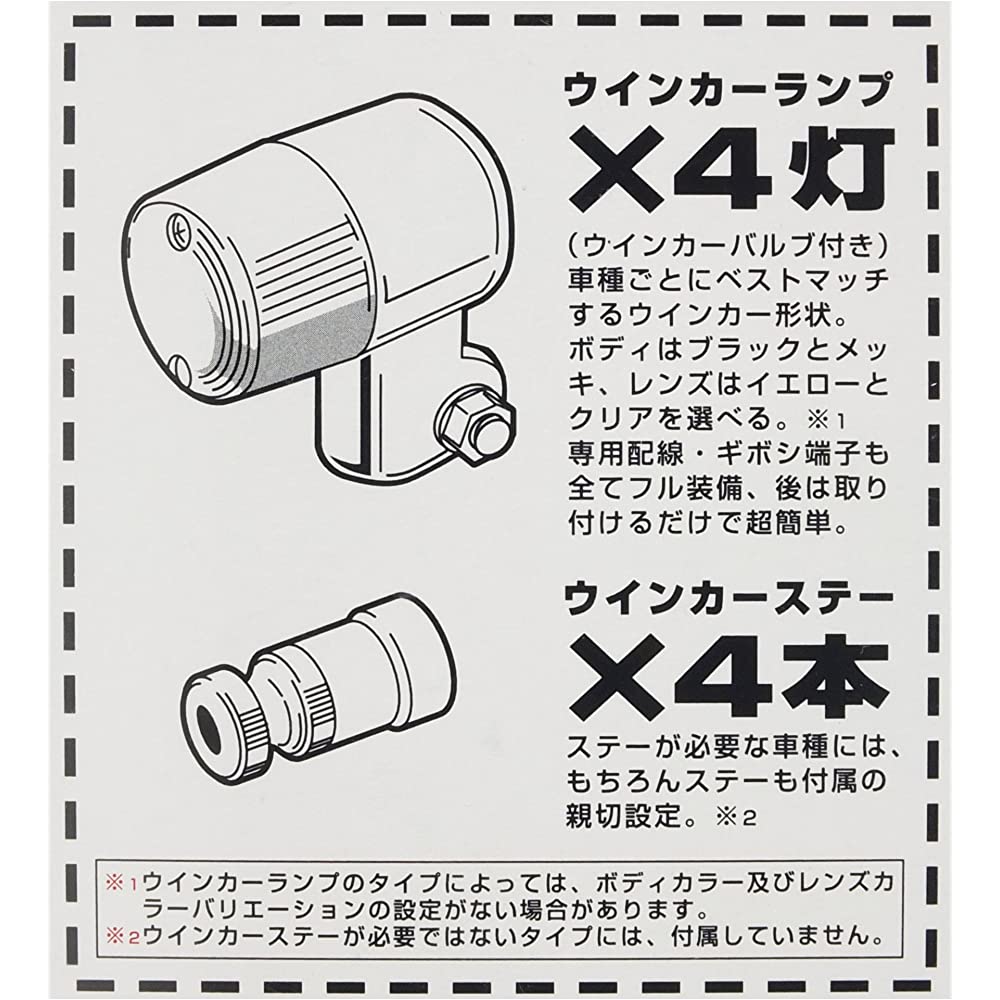 ウインカーランプ
×4灯

（ウインカーバルブ付き）
車種ごとにベストマッチするウインカー形状。
ボディはブラックとメッキ、レンズはイエローとクリアを選べる。※1
専用配線・ギボシ端子も全てフル装備、後は取り付けるだけで超簡単。

ウインカーステー
×4本

ステーが必要な車種には、もちろんステーも付属の親切設定。※2

※1ウインカーランプのタイプによっては、ボディカラー及びレンズカラーバリエーションの設定がない場合があります。
※2ウインカーステーが必要ではないタイプには、付属していません。